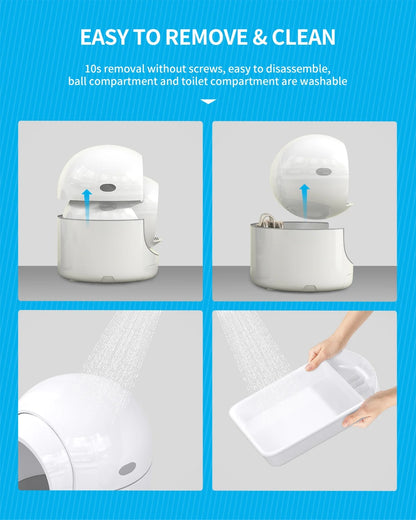 EASY TO REMOVE & CLEAN

10s removal without screws, easy to disassemble, ball compartment and toilet compartment are washable